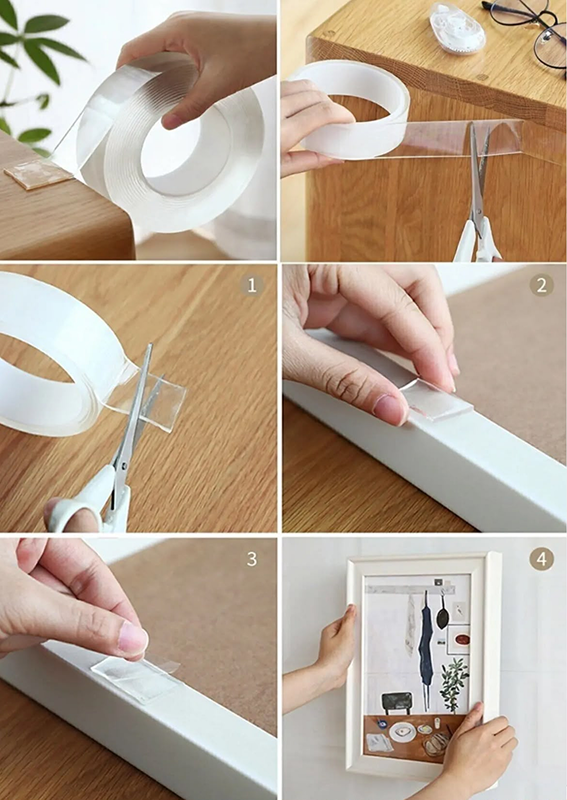 1

2

3

4